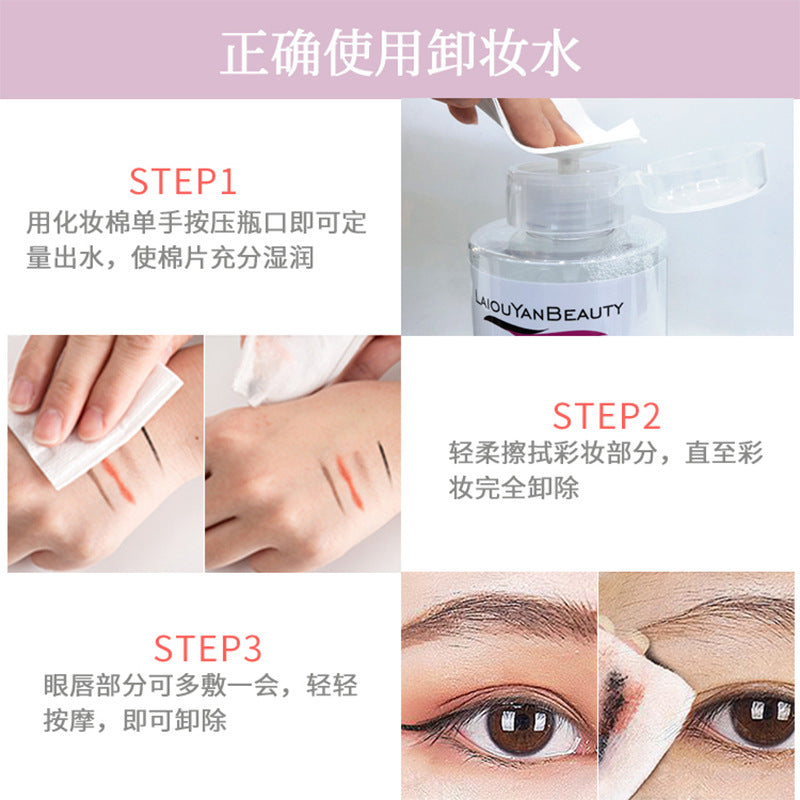 正确使用卸妆水

STEP1
用化妆棉单手按压瓶口即可定量出水，使棉片充分湿润

LAIOUYANBEAUTY

STEP2
轻柔擦拭彩妆部分，直至彩妆完全卸除

STEP3
眼唇部分可多敷一会，轻轻按摩，即可卸除