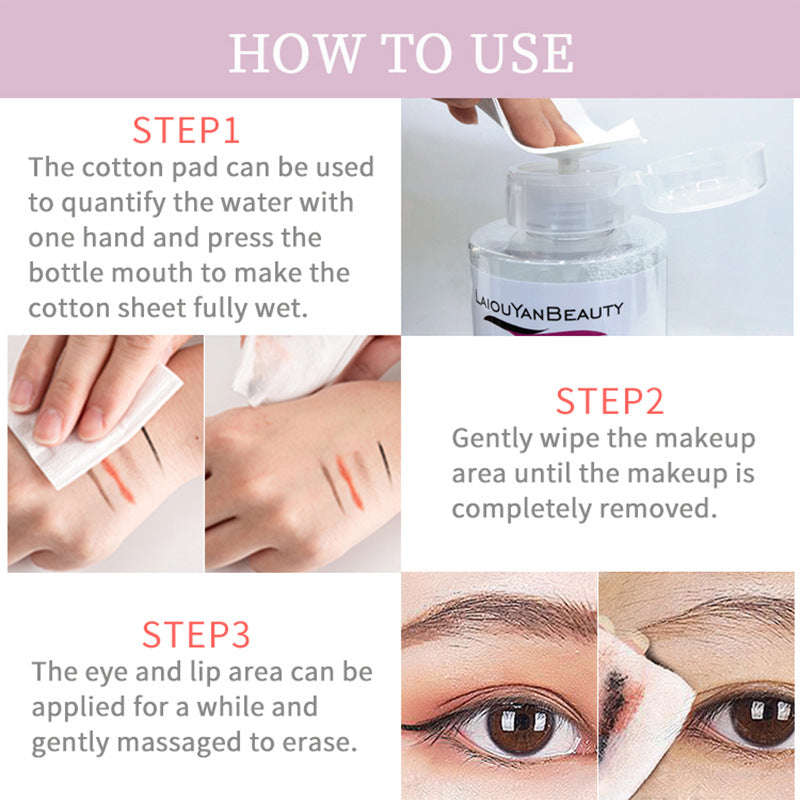 HOW TO USE

STEP1
The cotton pad can be used to quantify the water with one hand and press the bottle mouth to make the cotton sheet fully wet.

LAIOUYANBEAUTY

STEP2
Gently wipe the makeup area until the makeup is completely removed.

STEP3
The eye and lip area can be applied for a while and gently massaged to erase.